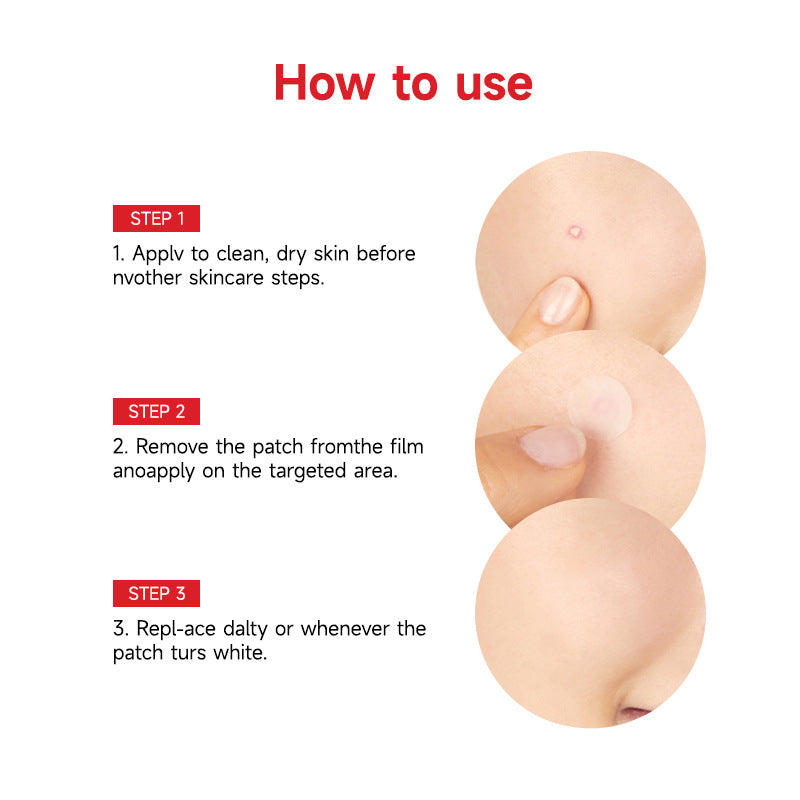 How to use

STEP 1

1. Applv to clean, dry skin before nvother skincare steps.

STEP 2

2. Remove the patch fromthe film anoapply on the targeted area.

STEP 3

3. Repl-ace dalty or whenever the patch turs white.