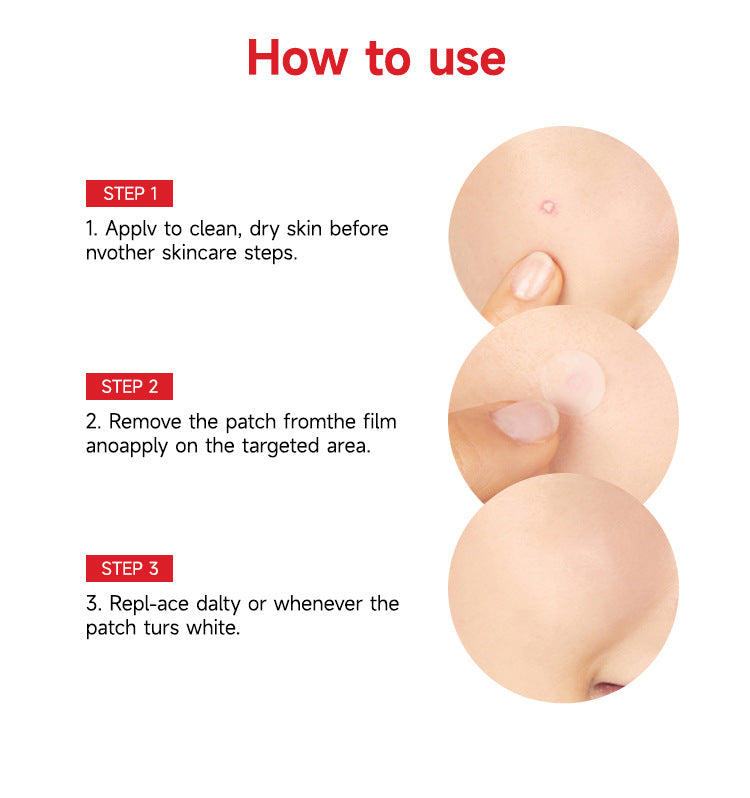 How to use

STEP 1

1. Applv to clean, dry skin before nvother skincare steps.

STEP 2

2. Remove the patch fromthe film anoapply on the targeted area.

STEP 3

3. Repl-ace dalty or whenever the patch turs white.